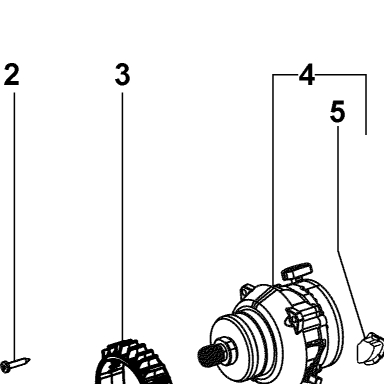 2
3
4
5