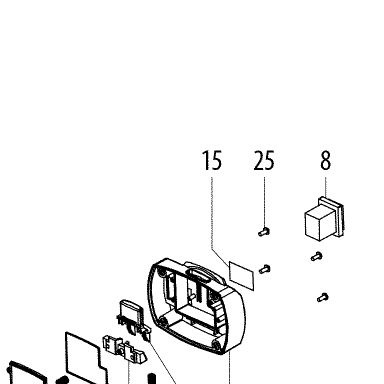 15
25
8