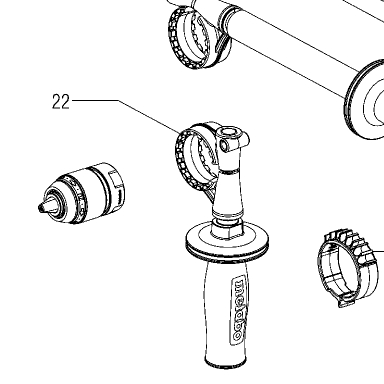 22

metabo