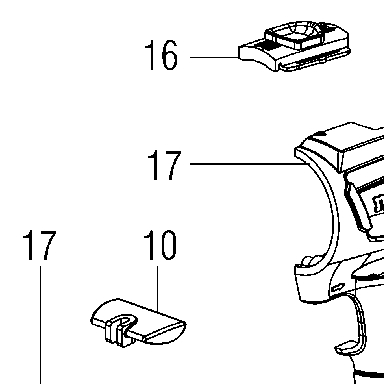 16

17

17

10