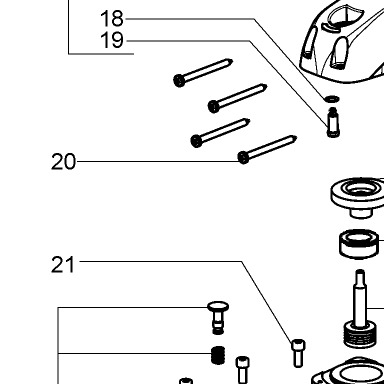 18
19
20
21