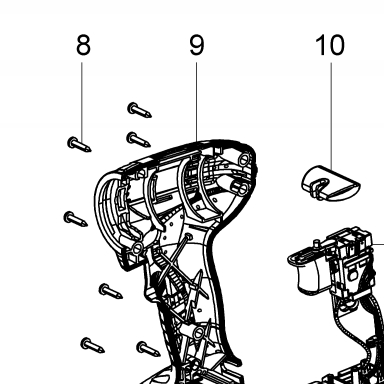 8

9

10