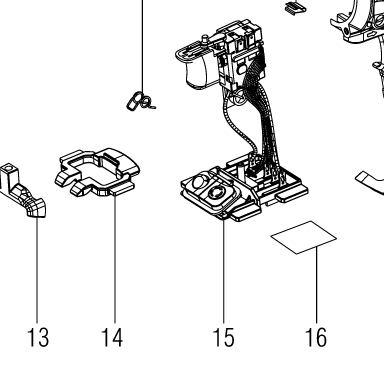 13 14 15 16