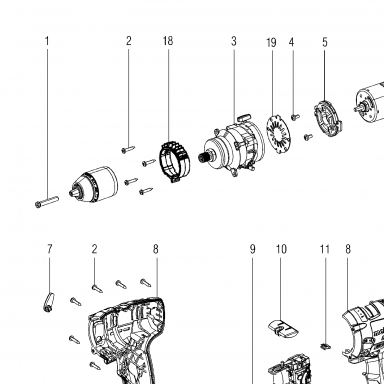 1
2
18
3
19
4
5

7
2
8
9
10
11
8