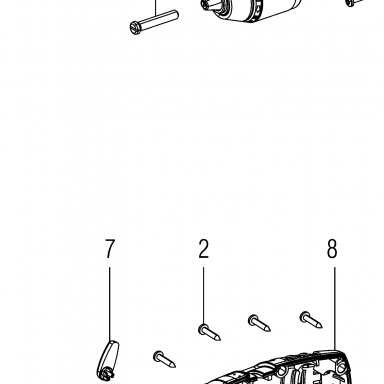 7

2

8