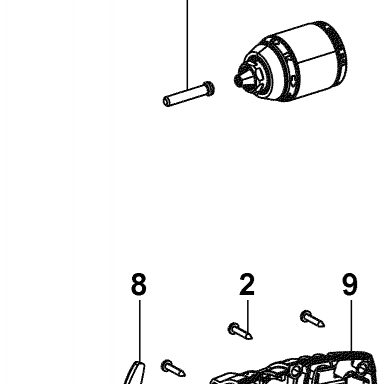 8
2
9