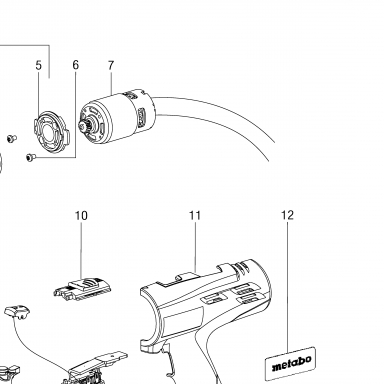 5
6
7
10
11
12
metabo