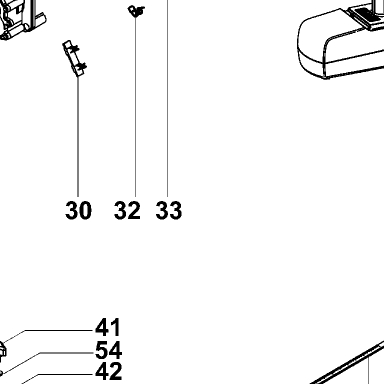 30 32 33

41
54
42