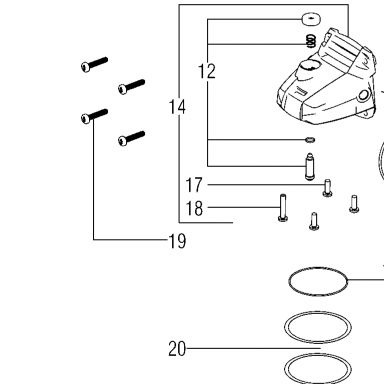 12
14
17
18
19
20