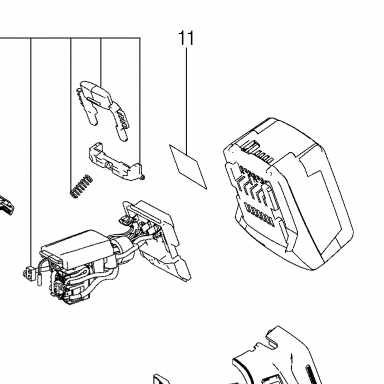 11