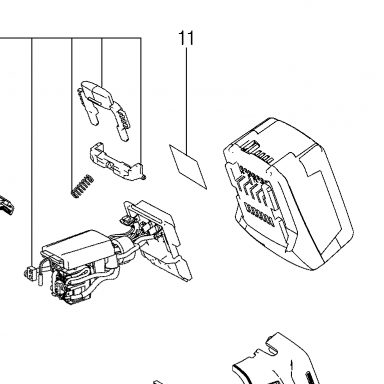 11