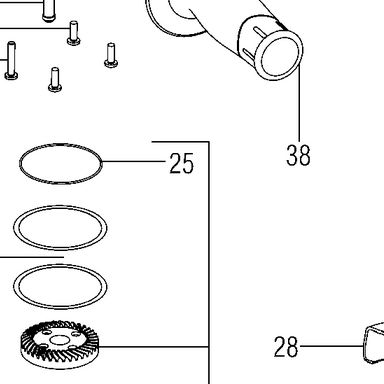 38

25

28