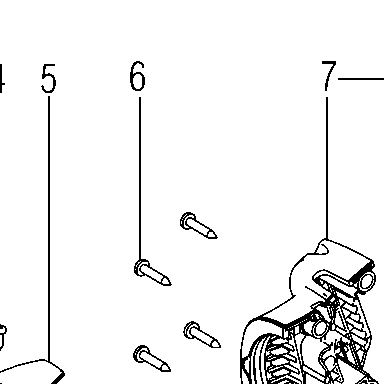 4 5 6 7