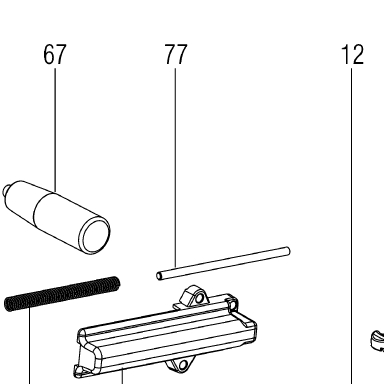 67

77

12