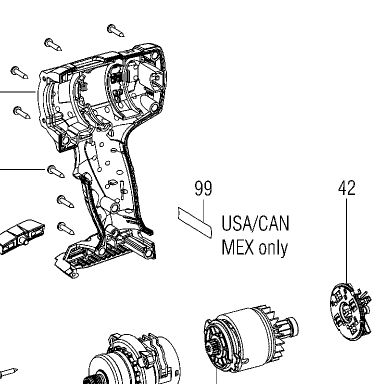 99

42

USA/CAN
MEX only