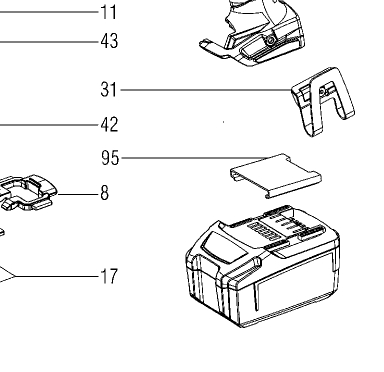 11
43
31
42
95
8
17