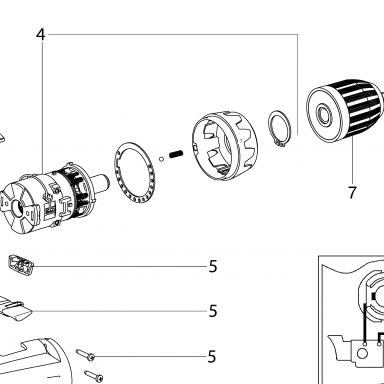 4
7
5
5
5