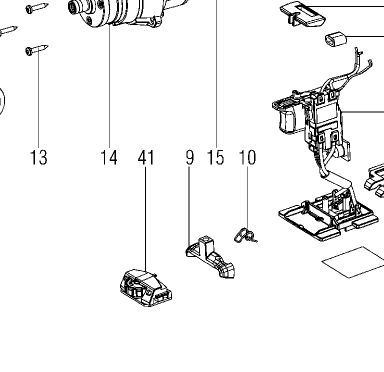 13 14 41 9 15 10