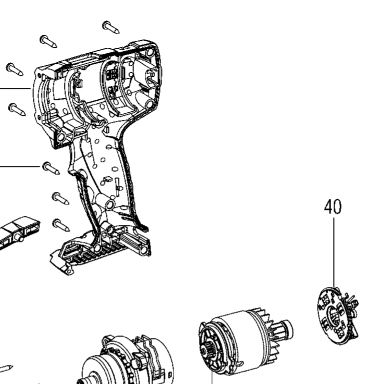 40