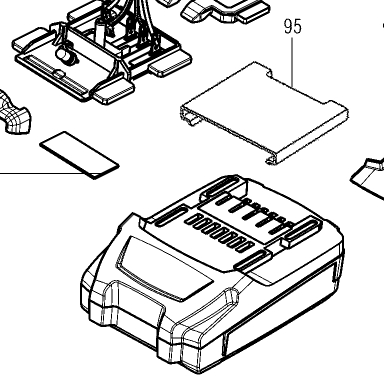 95