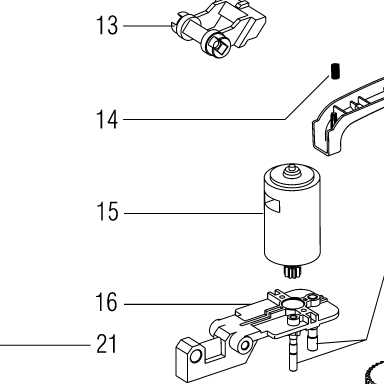 13
14
15
16
21