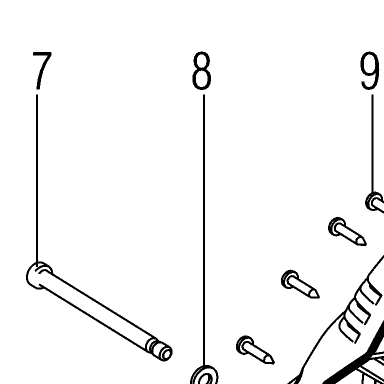 7
8
9