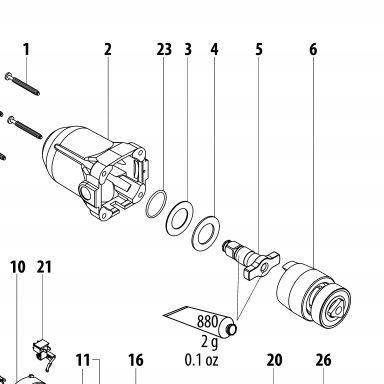 1
2
23
3
4
5
6

10
21

880
2 g
0.1 oz

11
16
20
26