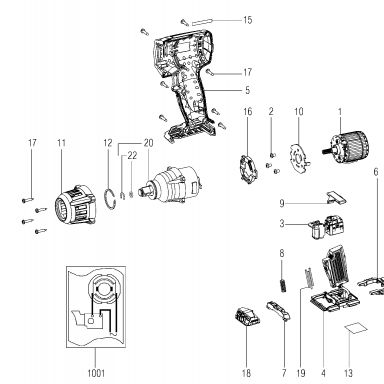 15
17
5
16
2
10
1
17
11
12
20
22
6
9
3
8
1001
18
7
19
4
13