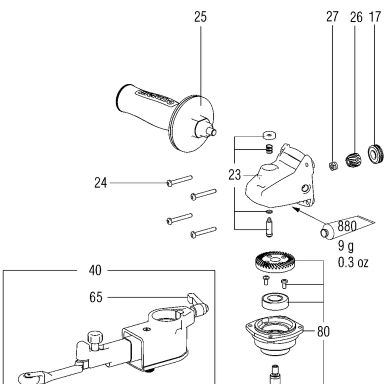 25

27 26 17

23

24

880

9 g
0.3 oz

40

65

80