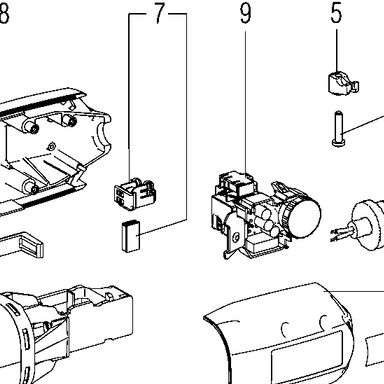 8
7
9
5