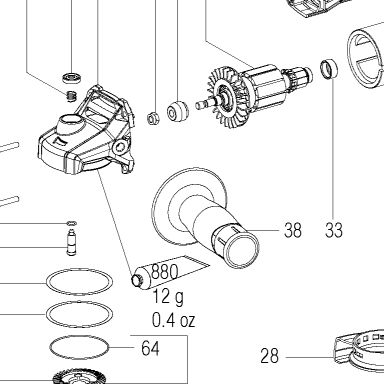 38
33
880
12 g
0.4 oz
64
28