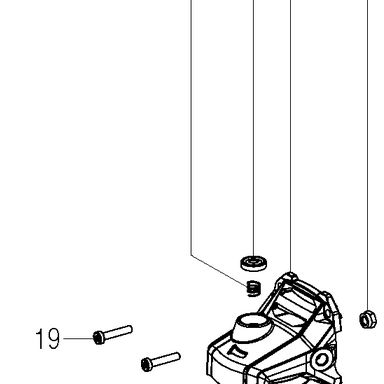 19