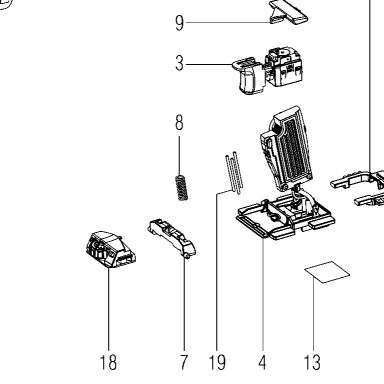 9
3
8
18
7
19
4
13