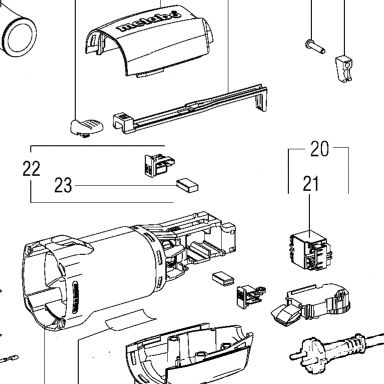 metabo

22

23

20

21