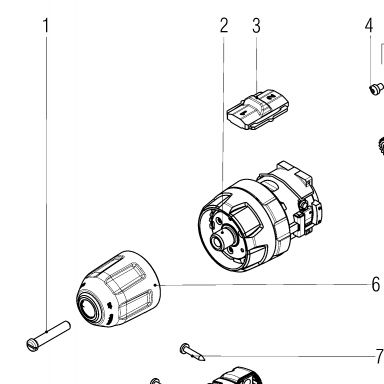 1
2
3
4
6
7