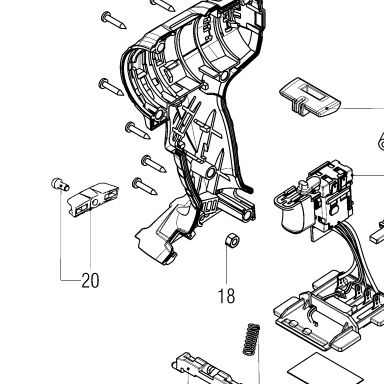 20

18