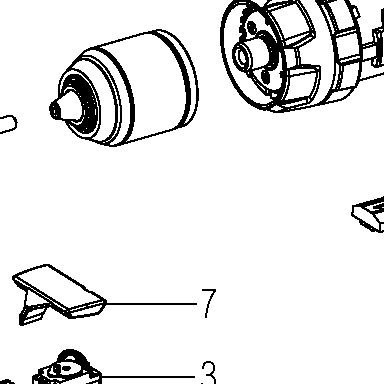 7
3