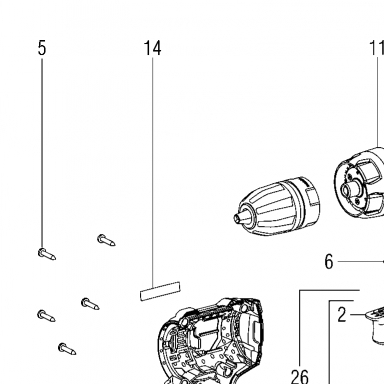 5
14
11
6
2
26