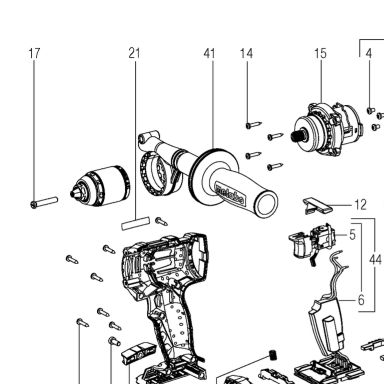 17
21
41
14
15
4
metabo
12
5
44
6