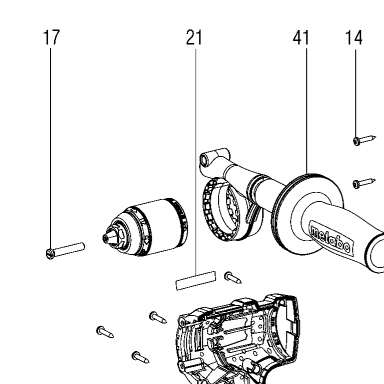 17
21
41
14
metabo