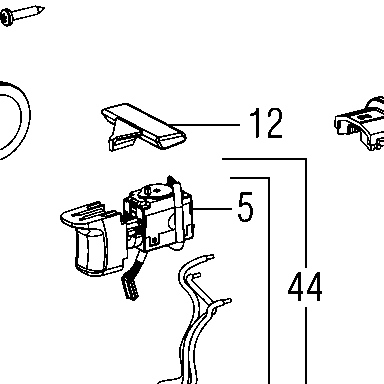 12

5

44