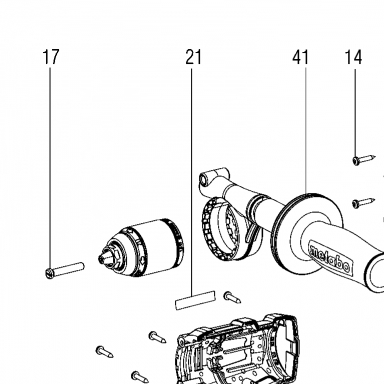 17

21

41

14

metabo