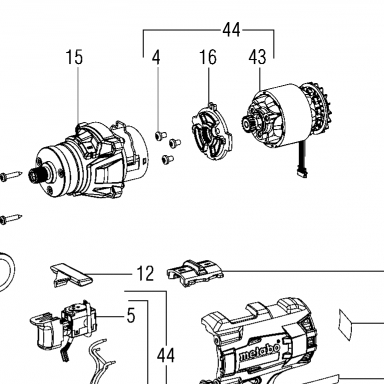 44
15
4
16
43
12
5
44
metabo