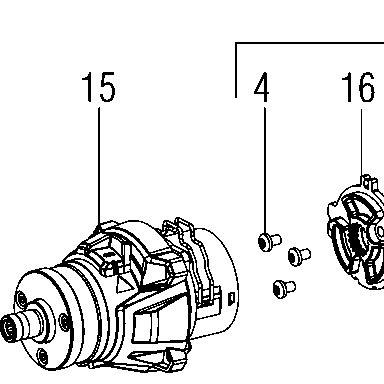 15
4
16