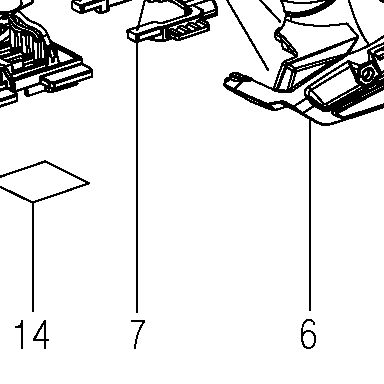 14 7 6