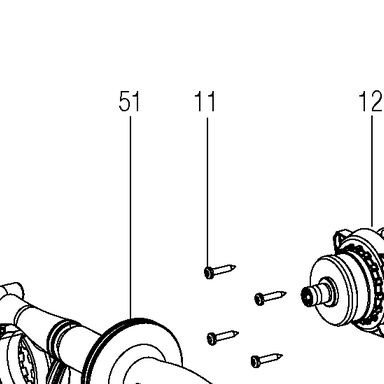 51 11 12