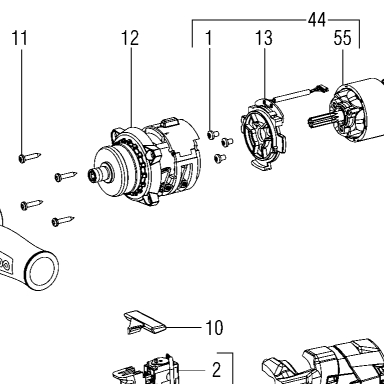 44
11
12
1
13
55
10
2