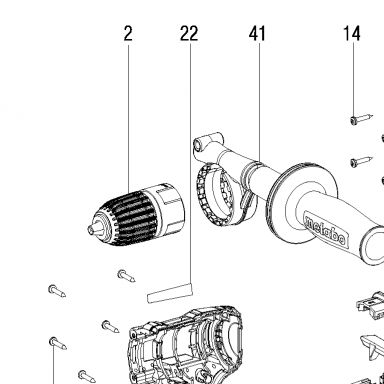 2
22
41
14
metabo