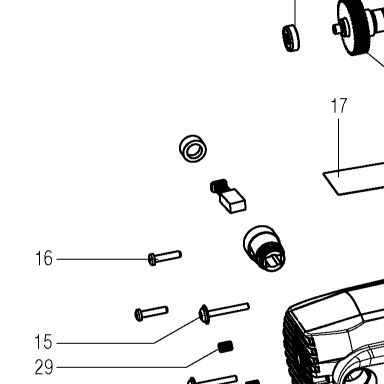 17

16

15

29