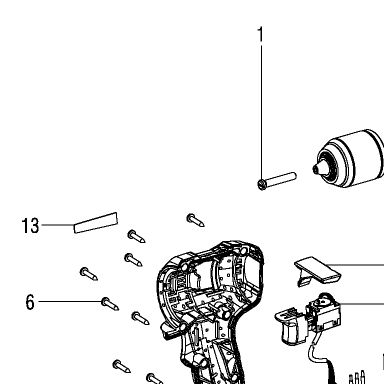 1
13
6